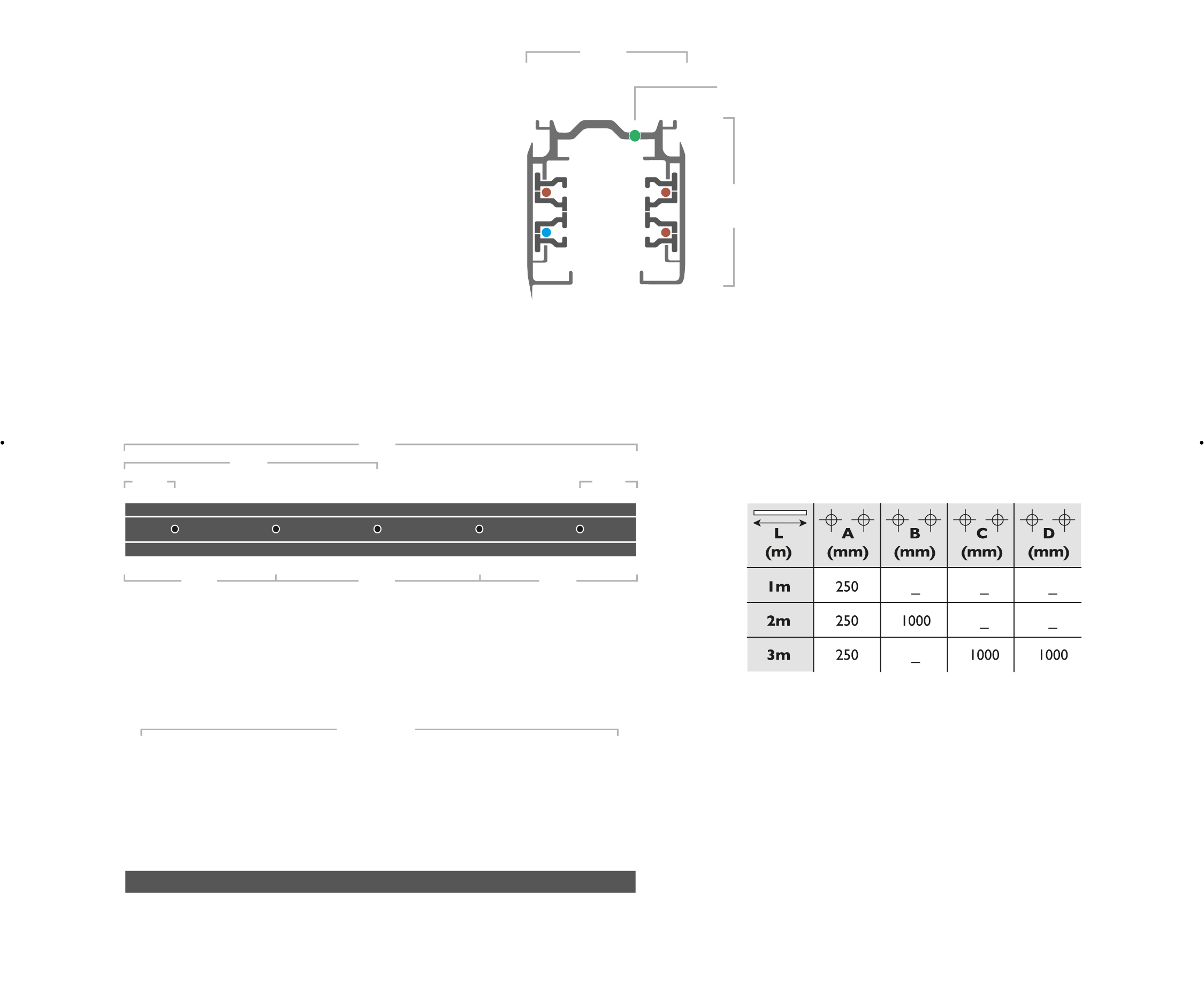 | L (m) | A (mm) | B (mm) | C (mm) | D (mm) |
|---|---|---|---|---|
| 1m | 250 | _ | _ | _ |
| 2m | 250 | 1000 | _ | _ |
| 3m | 250 | _ | 1000 | 1000 |